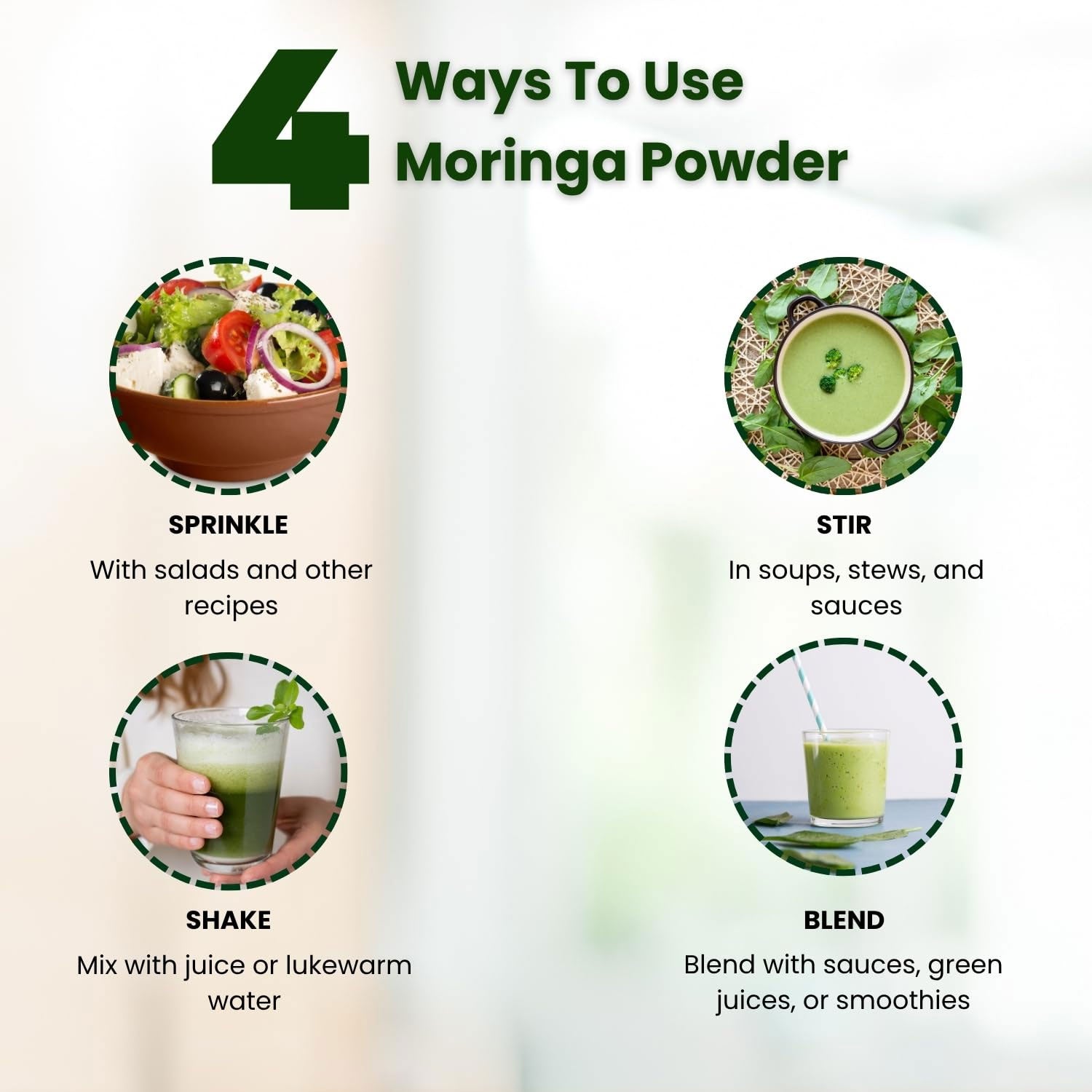 4 Ways To Use Moringa Powder

SPRINKLE
With salads and other recipes

STIR
In soups, stews, and sauces

SHAKE
Mix with juice or lukewarm water

BLEND
Blend with sauces, green juices, or smoothies