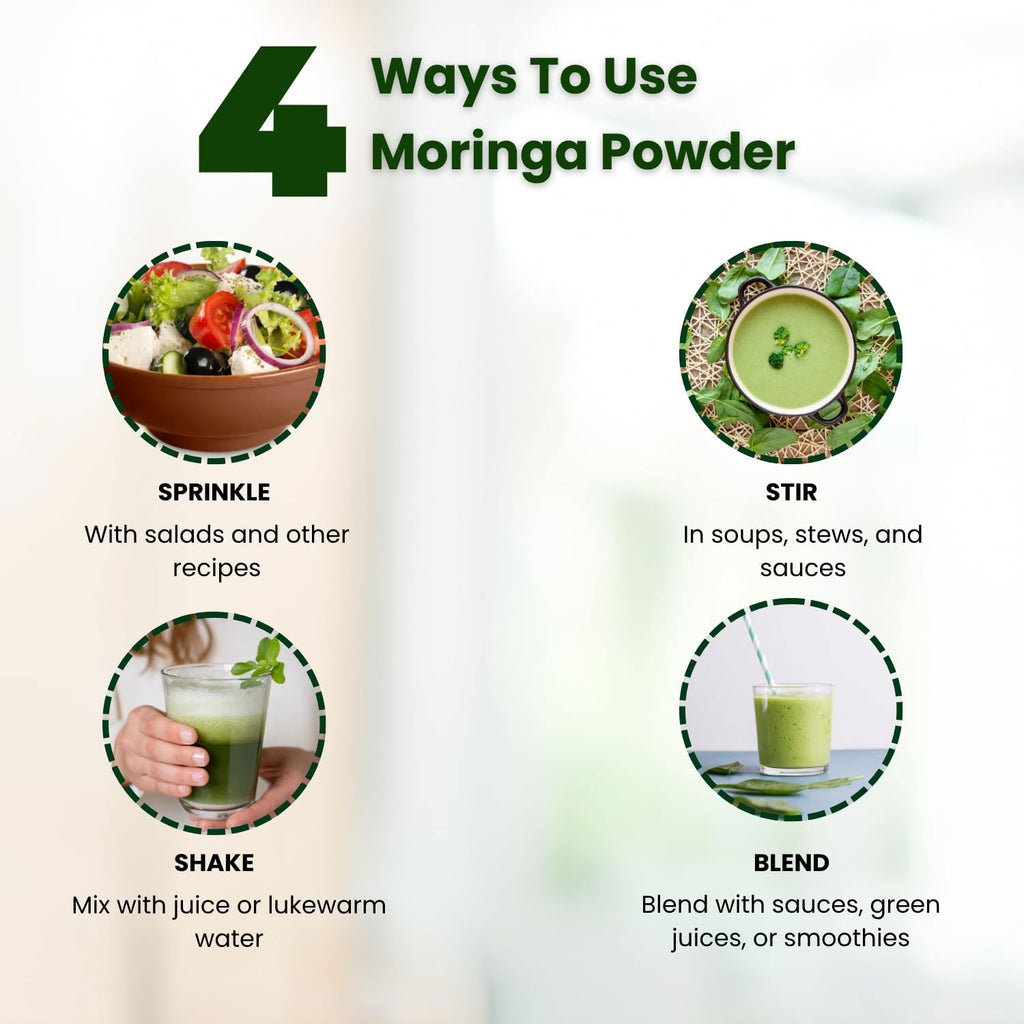 4 Ways To Use Moringa Powder

SPRINKLE
With salads and other recipes

STIR
In soups, stews, and sauces

SHAKE
Mix with juice or lukewarm water

BLEND
Blend with sauces, green juices, or smoothies