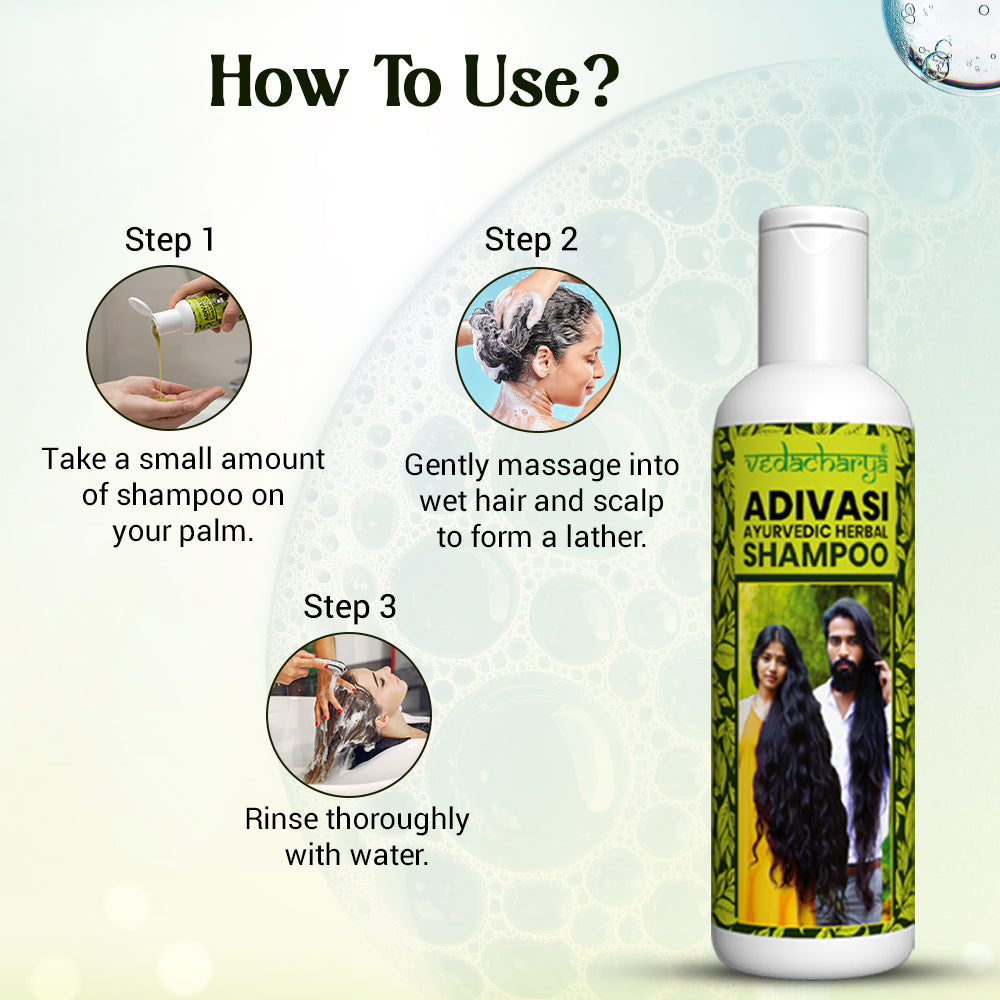 How To Use?

Step 1

Take a small amount of shampoo on your palm.

Step 2

Gently massage into wet hair and scalp to form a lather.

Step 3

Rinse thoroughly with water.

vedacharya

ADIVASI
AYURVEDIC HERBAL
SHAMPOO